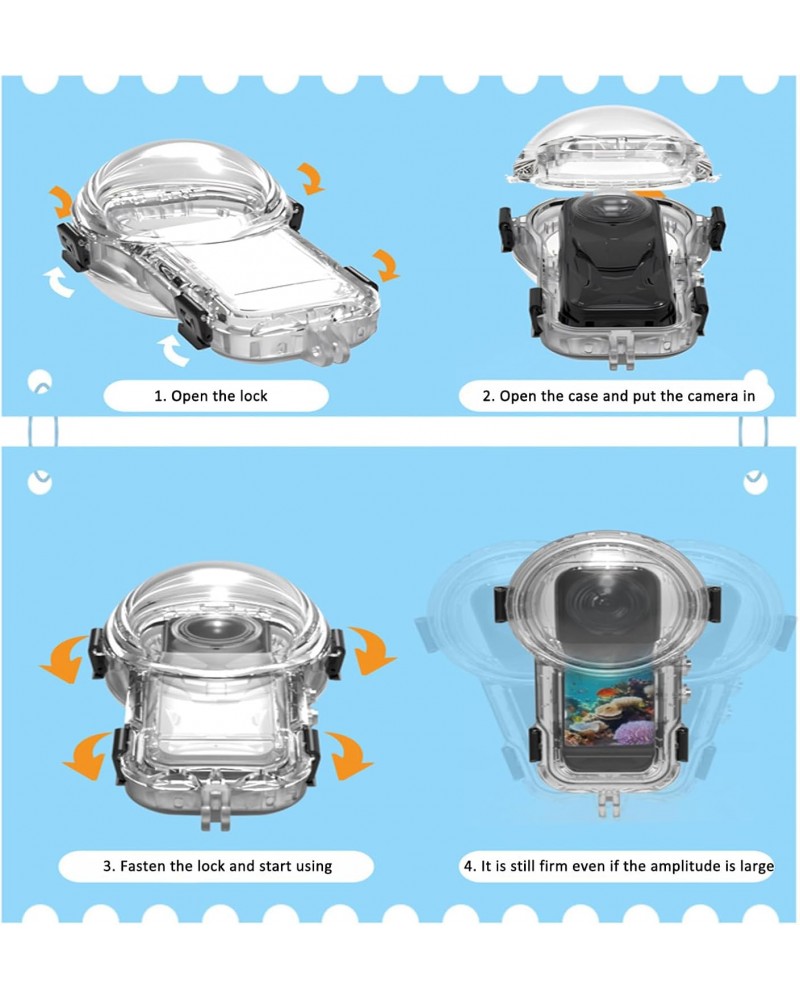 1. Open the lock

2. Open the case and put the camera in

3. Fasten the lock and start using

4. It is still firm even if the amplitude is large