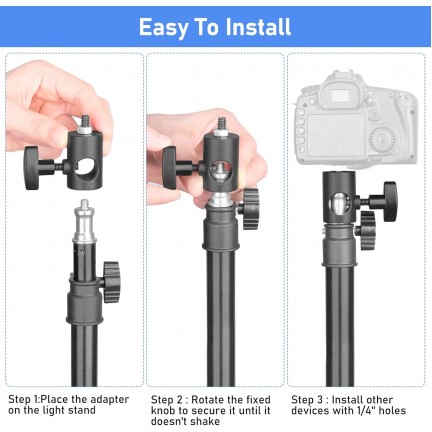 Easy To Install

Step 1:Place the adapter on the light stand

Step 2 : Rotate the fixed knob to secure it until it doesn't shake

Step 3 : Install other devices with 1/4" holes