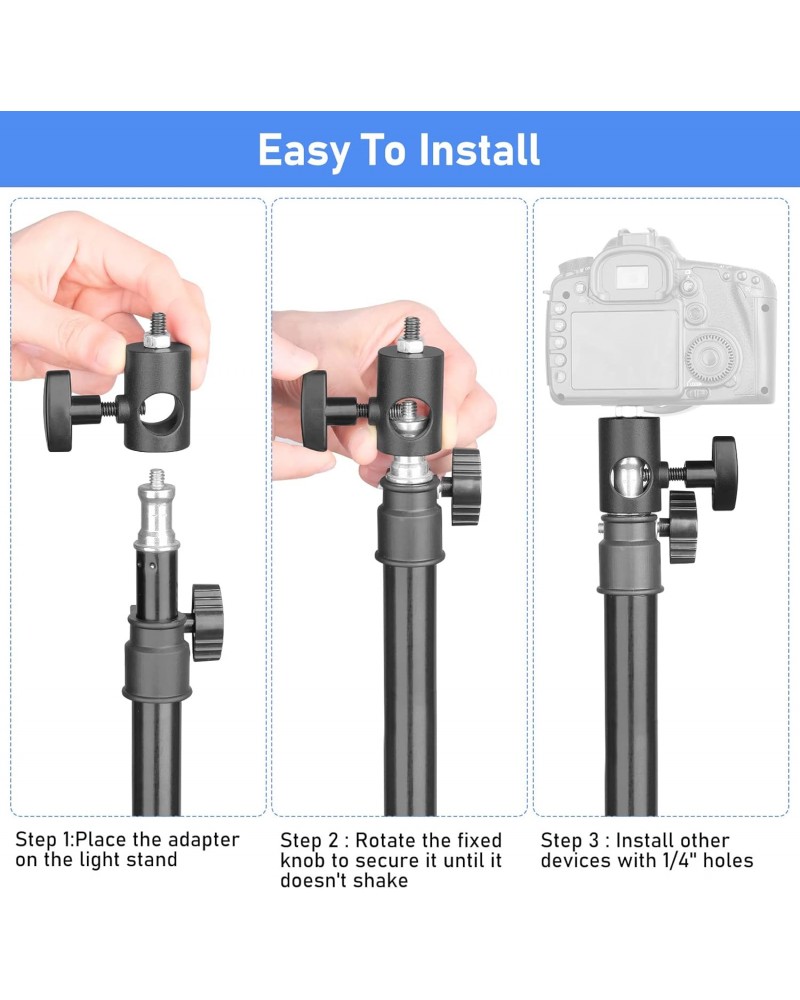 Easy To Install

Step 1:Place the adapter on the light stand

Step 2 : Rotate the fixed knob to secure it until it doesn't shake

Step 3 : Install other devices with 1/4" holes