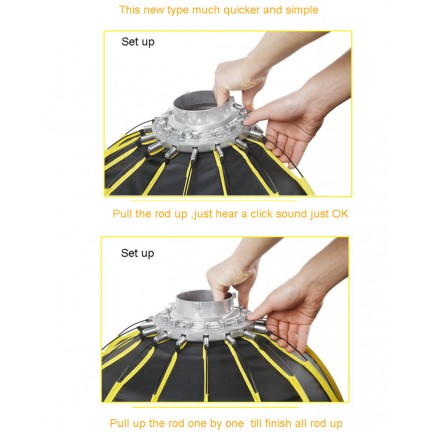 This new type much quicker and simple

Set up

Pull the rod up ,just hear a click sound just OK

Set up

Pull up the rod one by one  till finish all rod up