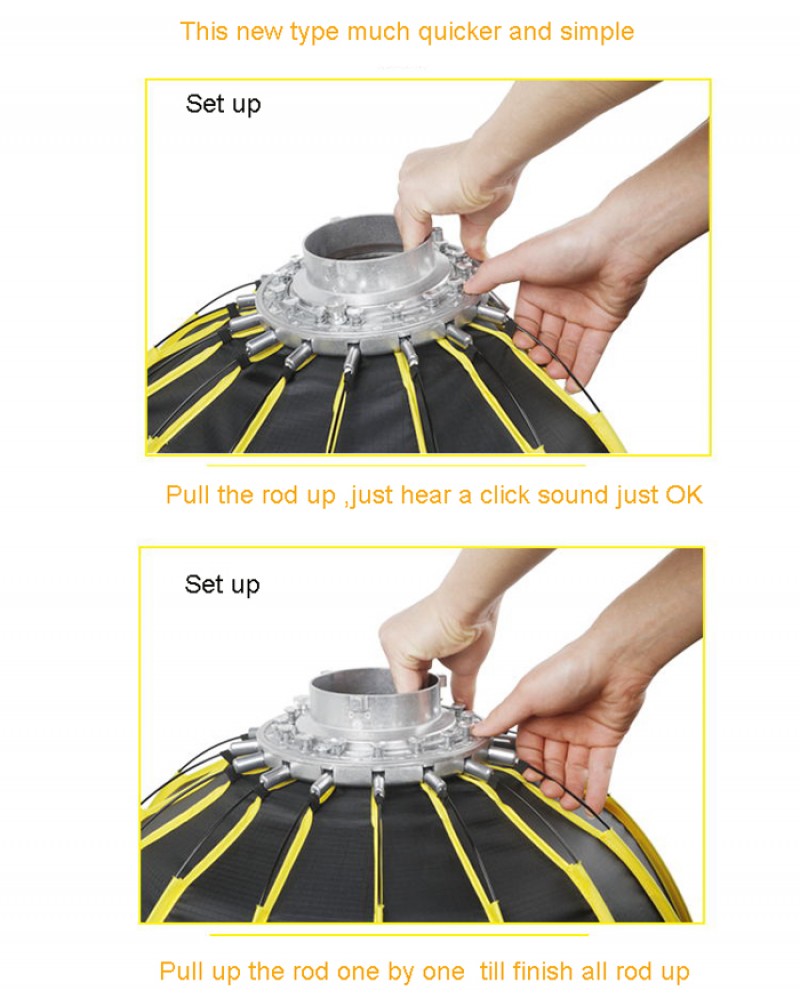 This new type much quicker and simple

Set up

Pull the rod up ,just hear a click sound just OK

Set up

Pull up the rod one by one till finish all rod up