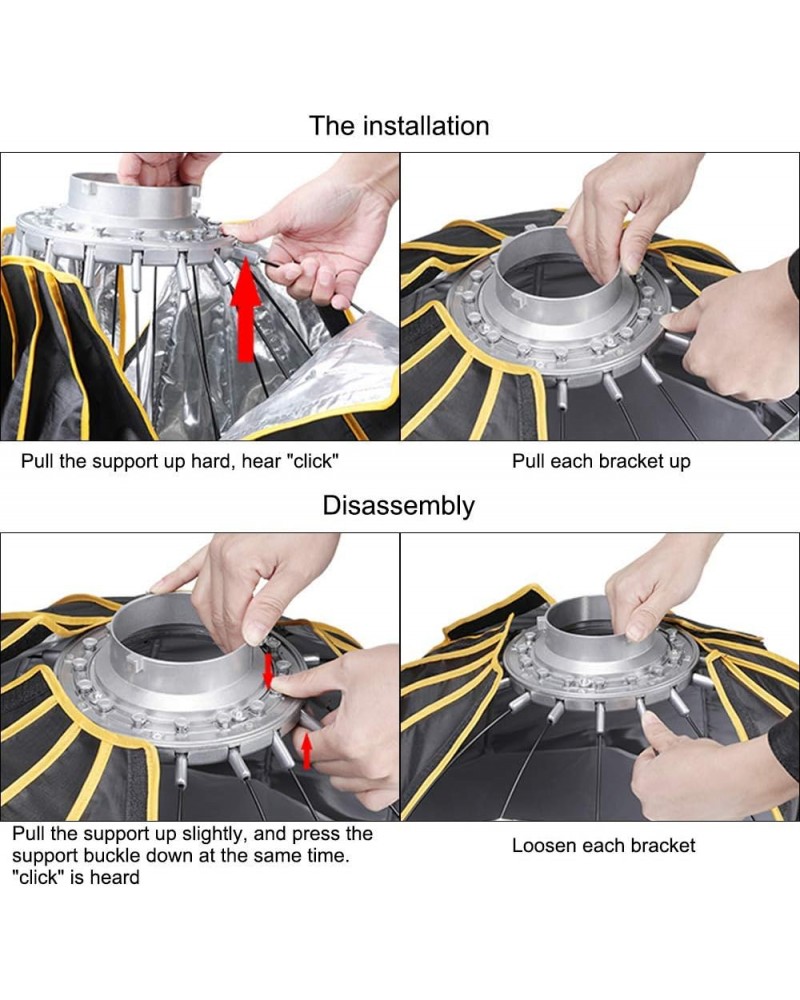 The installation

Pull the support up hard, hear "click"

Pull each bracket up

Disassembly

Pull the support up slightly, and press the support buckle down at the same time. "click" is heard

Loosen each bracket