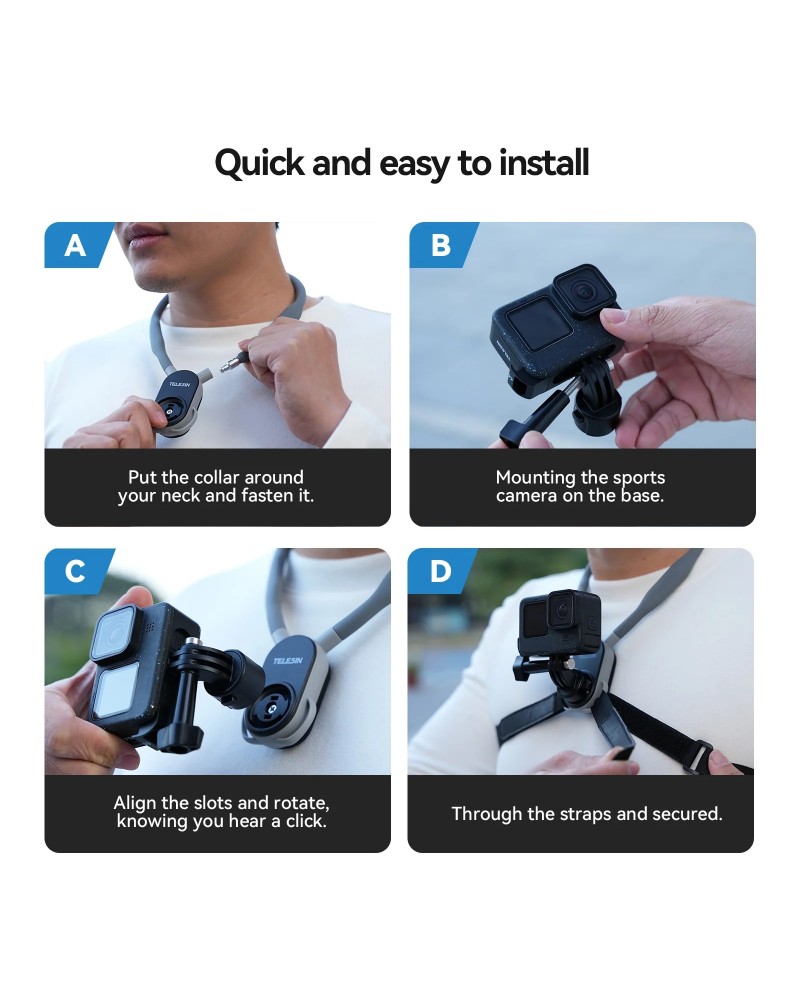 Quick and easy to install

A

TELESIN

Put the collar around your neck and fasten it.

B

Mounting the sports camera on the base.

C

TELESIN

Align the slots and rotate, knowing you hear a click.

D

Through the straps and secured.