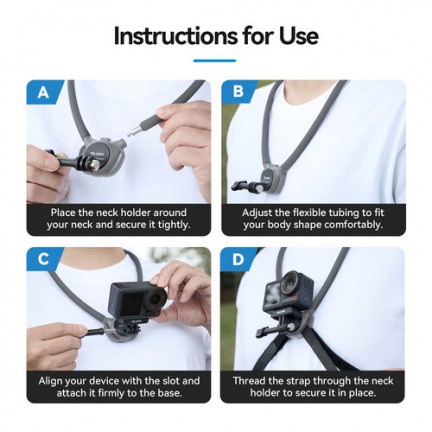 Instructions for Use

A

Place the neck holder around your neck and secure it tightly.

B

Adjust the flexible tubing to fit your body shape comfortably.

C

Align your device with the slot and attach it firmly to the base.

D

Thread the strap through the neck holder to secure it in place.