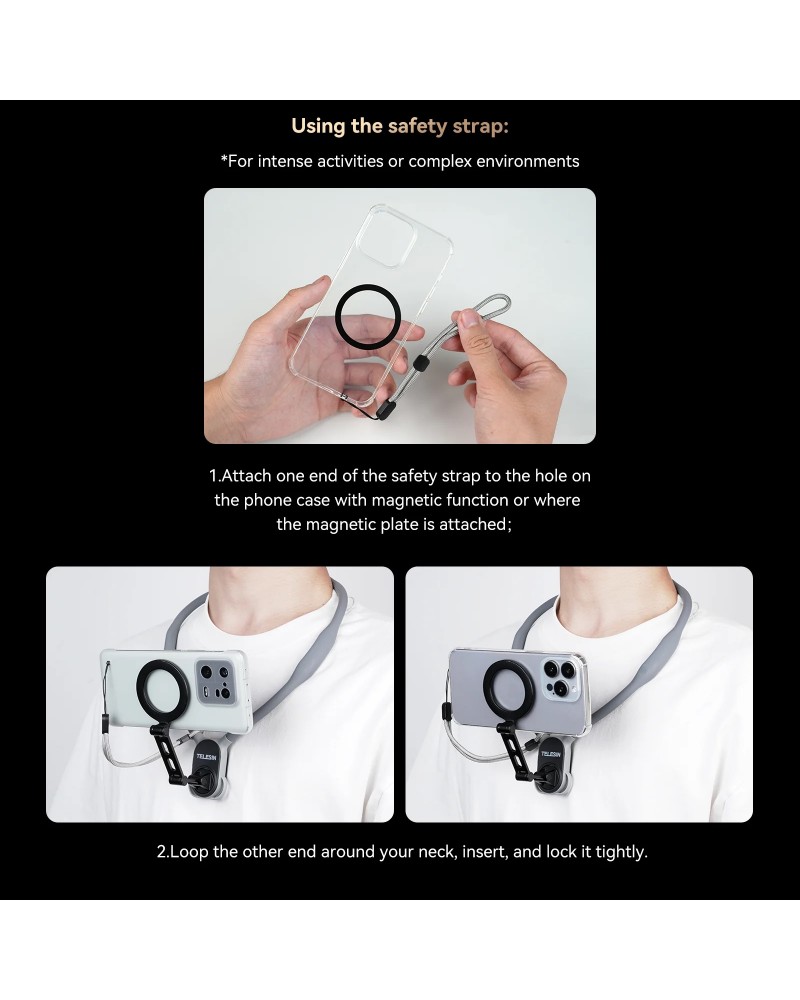 Using the safety strap:

*For intense activities or complex environments

1.Attach one end of the safety strap to the hole on the phone case with magnetic function or where the magnetic plate is attached;

TELESIN

TELESIN

2.Loop the other end around your neck, insert, and lock it tightly.