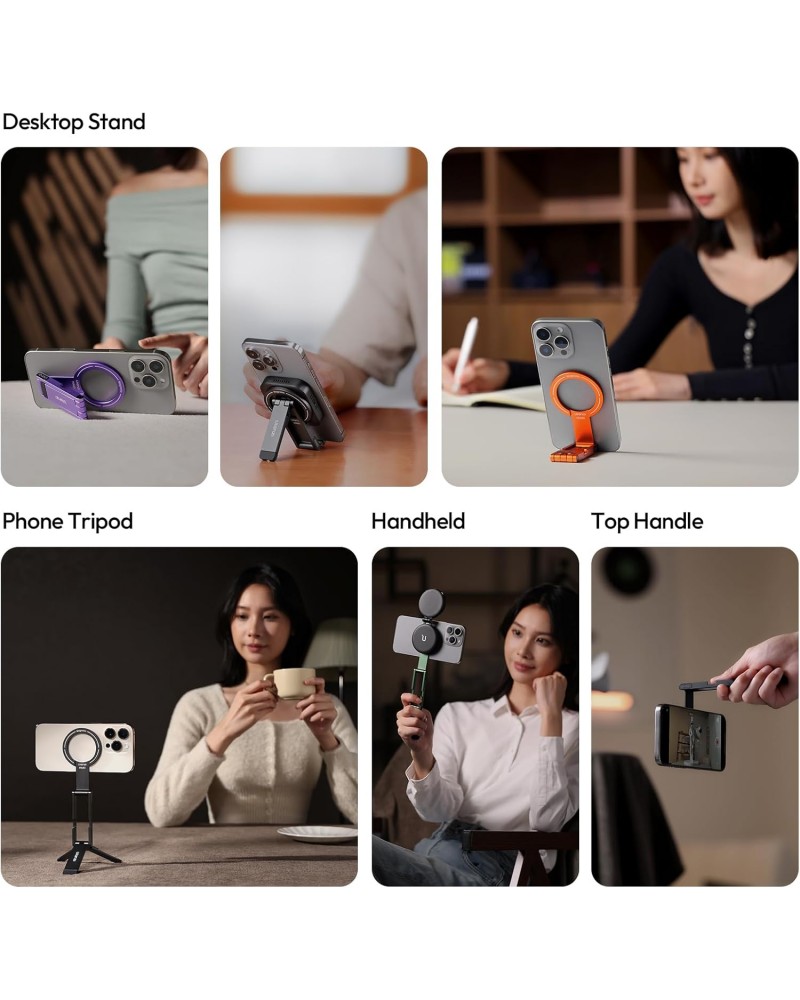 Desktop Stand

Phone Tripod

Handheld

Top Handle