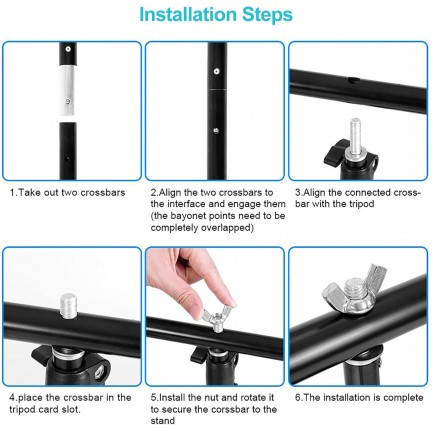 Installation Steps

1.Take out two crossbars

2.Align the two crossbars to the interface and engage them (the bayonet points need to be completely overlapped)

3.Align the connected crossbar with the tripod

4.place the crossbar in the tripod card slot.

5.Install the nut and rotate it to secure the corssbar to the stand

6.The installation is complete