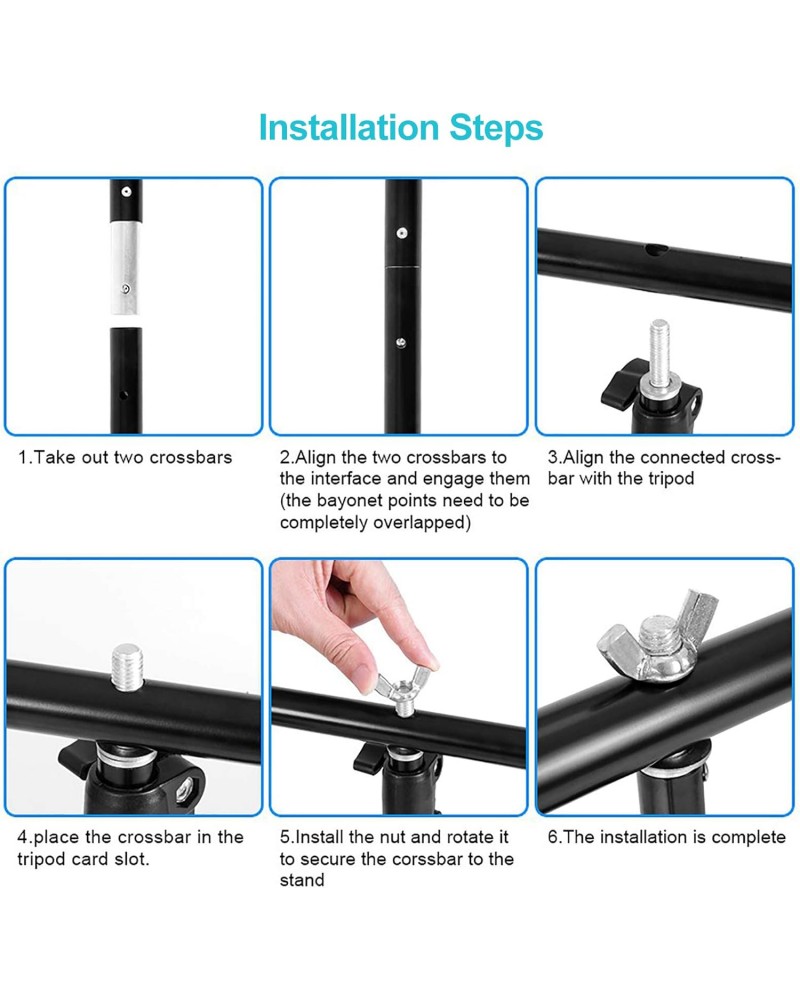 Installation Steps

1.Take out two crossbars

2.Align the two crossbars to the interface and engage them (the bayonet points need to be completely overlapped)

3.Align the connected crossbar with the tripod

4.place the crossbar in the tripod card slot.

5.Install the nut and rotate it to secure the corssbar to the stand

6.The installation is complete