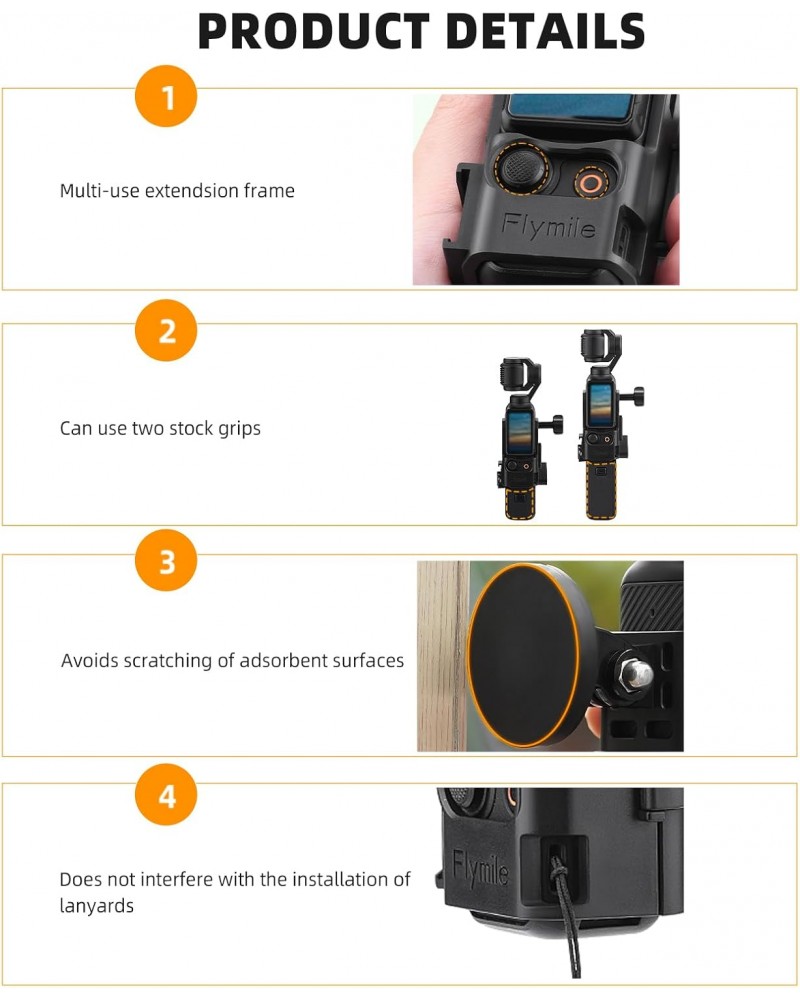 PRODUCT DETAILS

1

Multi-use extendsion frame

Flymile

2

Can use two stock grips

3

Avoids scratching of adsorbent surfaces

4

Does not interfere with the installation of lanyards

Flymile