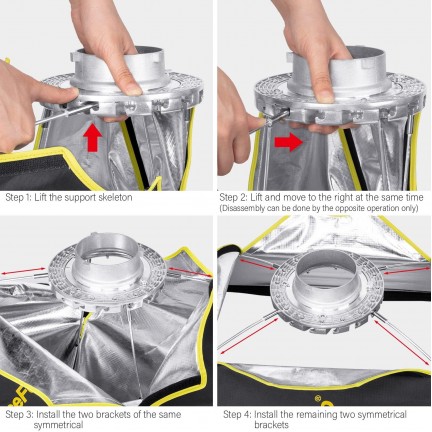 Step 1: Lift the support skeleton

Step 2: Lift and move to the right at the same time
(Disassembly can be done by the opposite operation only)

Step 3: Install the two brackets of the same symmetrical

Step 4: Install the remaining two symmetrical brackets