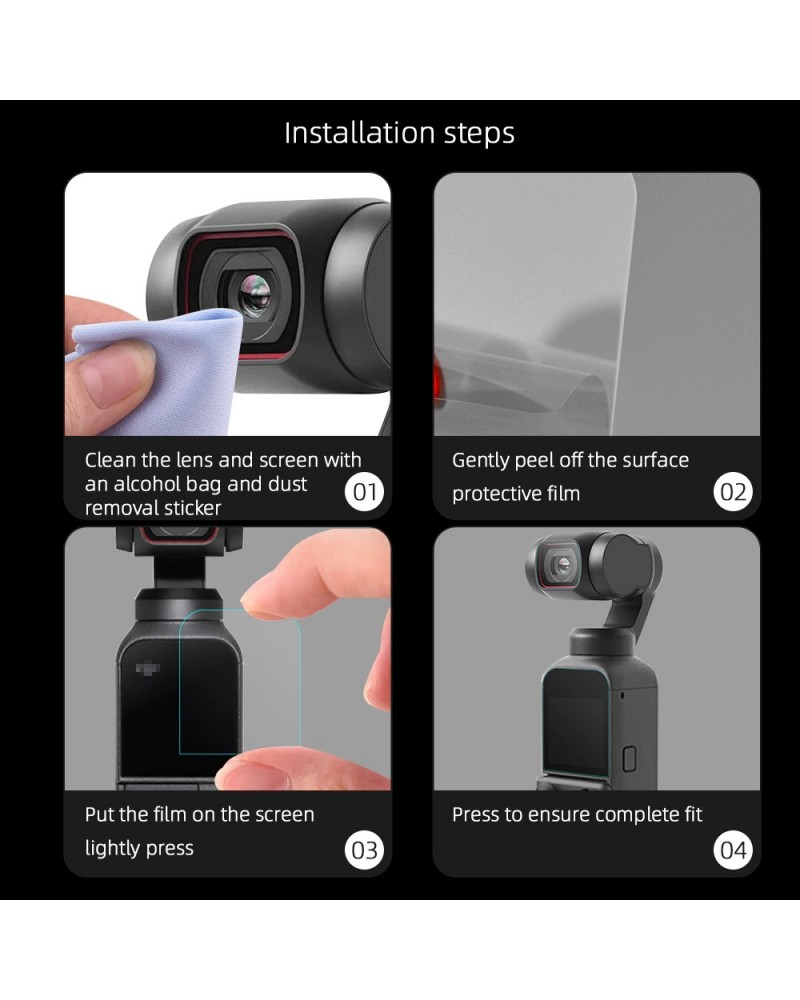 Installation steps

Clean the lens and screen with an alcohol bag and dust removal sticker 01

Gently peel off the surface protective film 02

Put the film on the screen lightly press 03

Press to ensure complete fit 04