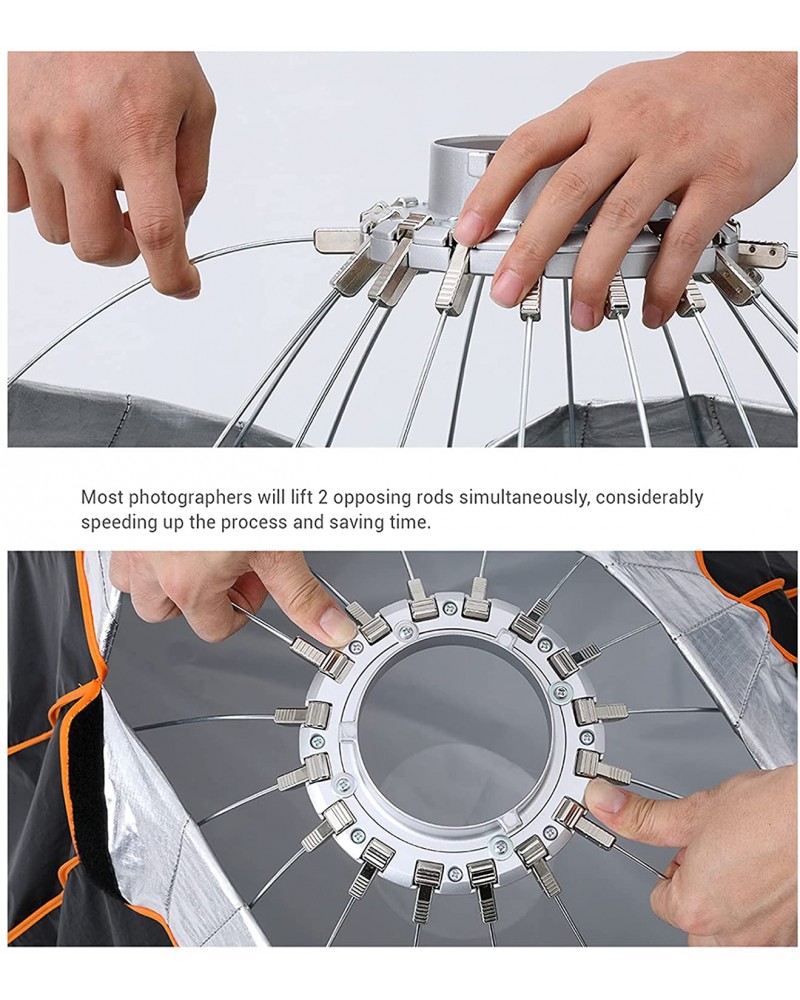 Most photographers will lift 2 opposing rods simultaneously, considerably speeding up the process and saving time.