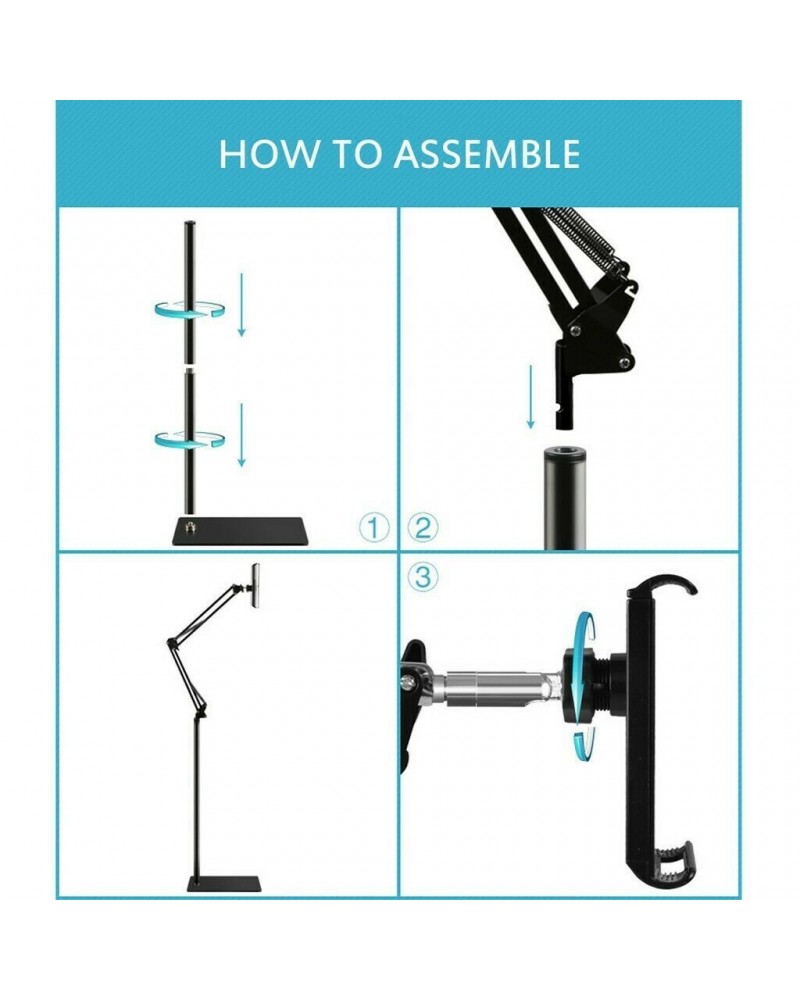 HOW TO ASSEMBLE

①

②

③