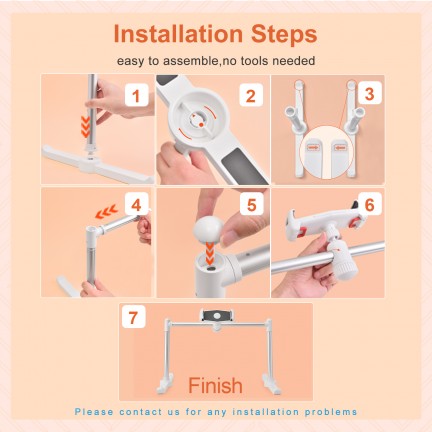 Installation Steps

easy to assemble,no tools needed

1

2

3

4

5

6

7

Finish

Please contact us for any installation problems