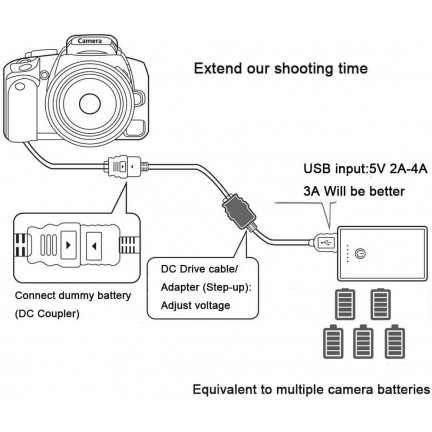 Camera

Extend our shooting time

USB input:5V 2A-4A

3A Will be better

Connect dummy battery
(DC Coupler)

DC Drive cable/
Adapter (Step-up):
Adjust voltage

Equivalent to multiple camera batteries