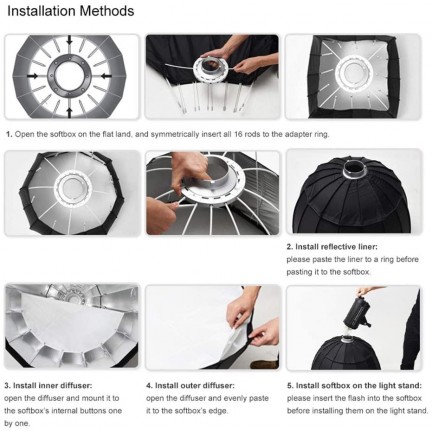 Installation Methods

1. Open the softbox on the flat land, and symmetrically insert all 16 rods to the adapter ring.

2. Install reflective liner:
please paste the liner to a ring before pasting it to the softbox.

3. Install inner diffuser:
open the diffuser and mount it to the softbox's internal buttons one by one.

4. Install outer diffuser:
open the diffuser and evenly paste it to the softbox's edge.

5. Install softbox on the light stand:
please insert the flash into the softbox before installing them on the light stand.