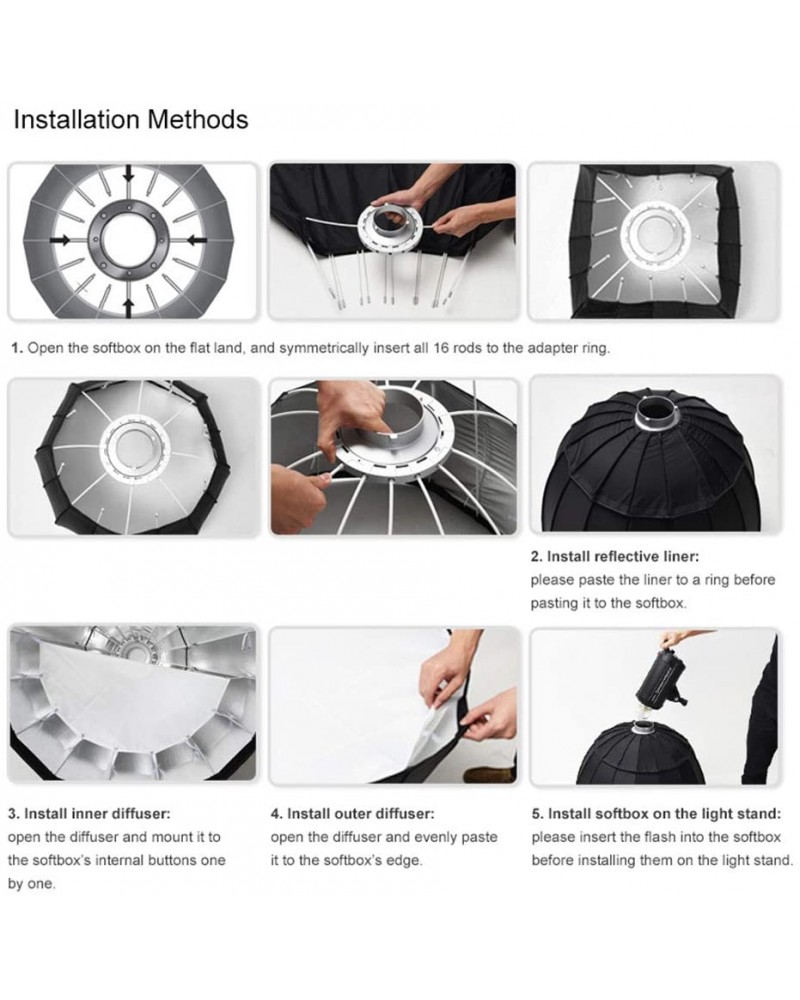 Installation Methods

1. Open the softbox on the flat land, and symmetrically insert all 16 rods to the adapter ring.

2. Install reflective liner:
please paste the liner to a ring before pasting it to the softbox.

3. Install inner diffuser:
open the diffuser and mount it to the softbox's internal buttons one by one.

4. Install outer diffuser:
open the diffuser and evenly paste it to the softbox's edge.

5. Install softbox on the light stand:
please insert the flash into the softbox before installing them on the light stand.