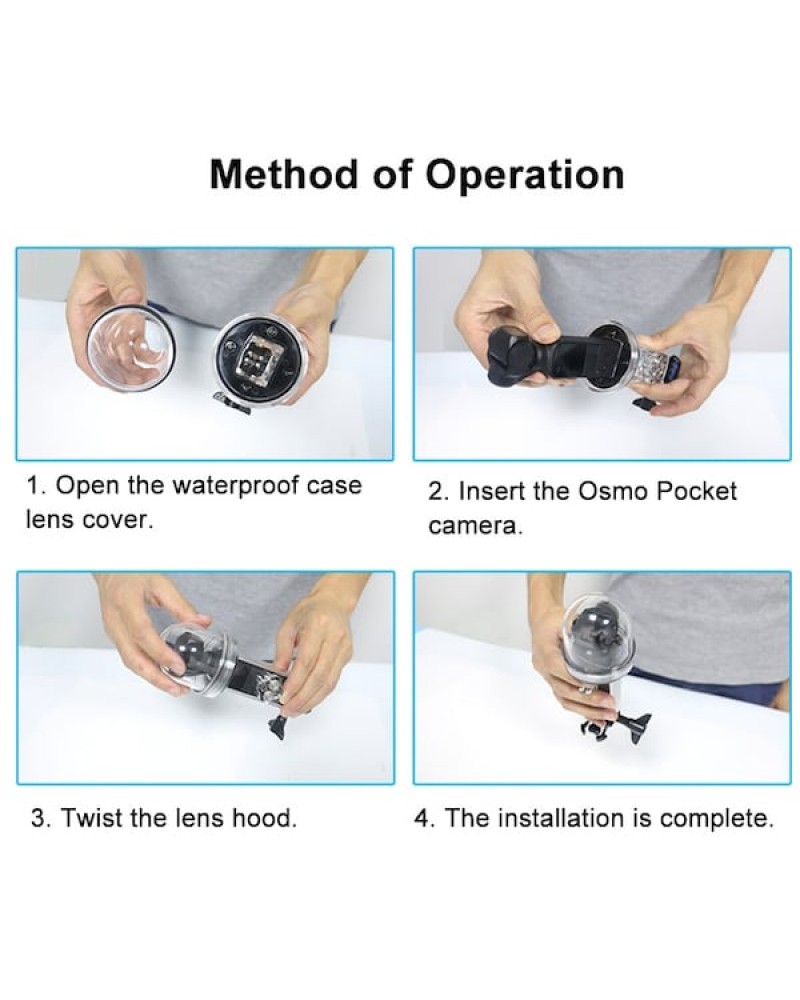 Method of Operation

1. Open the waterproof case lens cover.

2. Insert the Osmo Pocket camera.

3. Twist the lens hood.

4. The installation is complete.