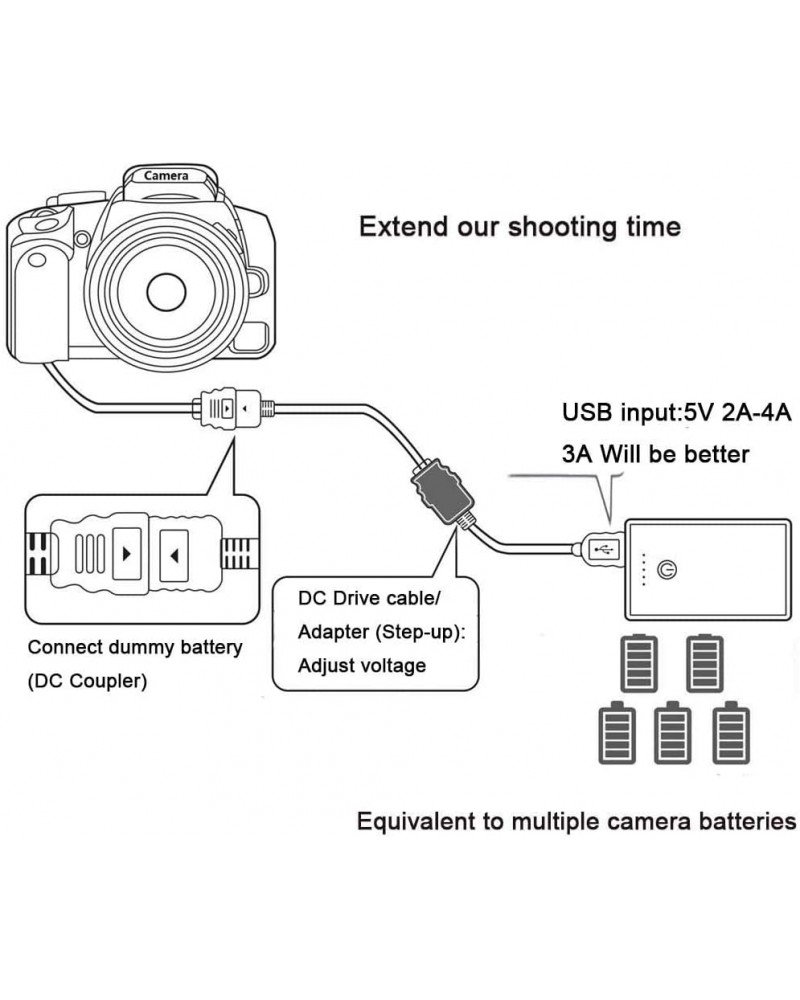 Camera

Extend our shooting time

USB input:5V 2A-4A
3A Will be better

Connect dummy battery
(DC Coupler)

DC Drive cable/
Adapter (Step-up):
Adjust voltage

Equivalent to multiple camera batteries